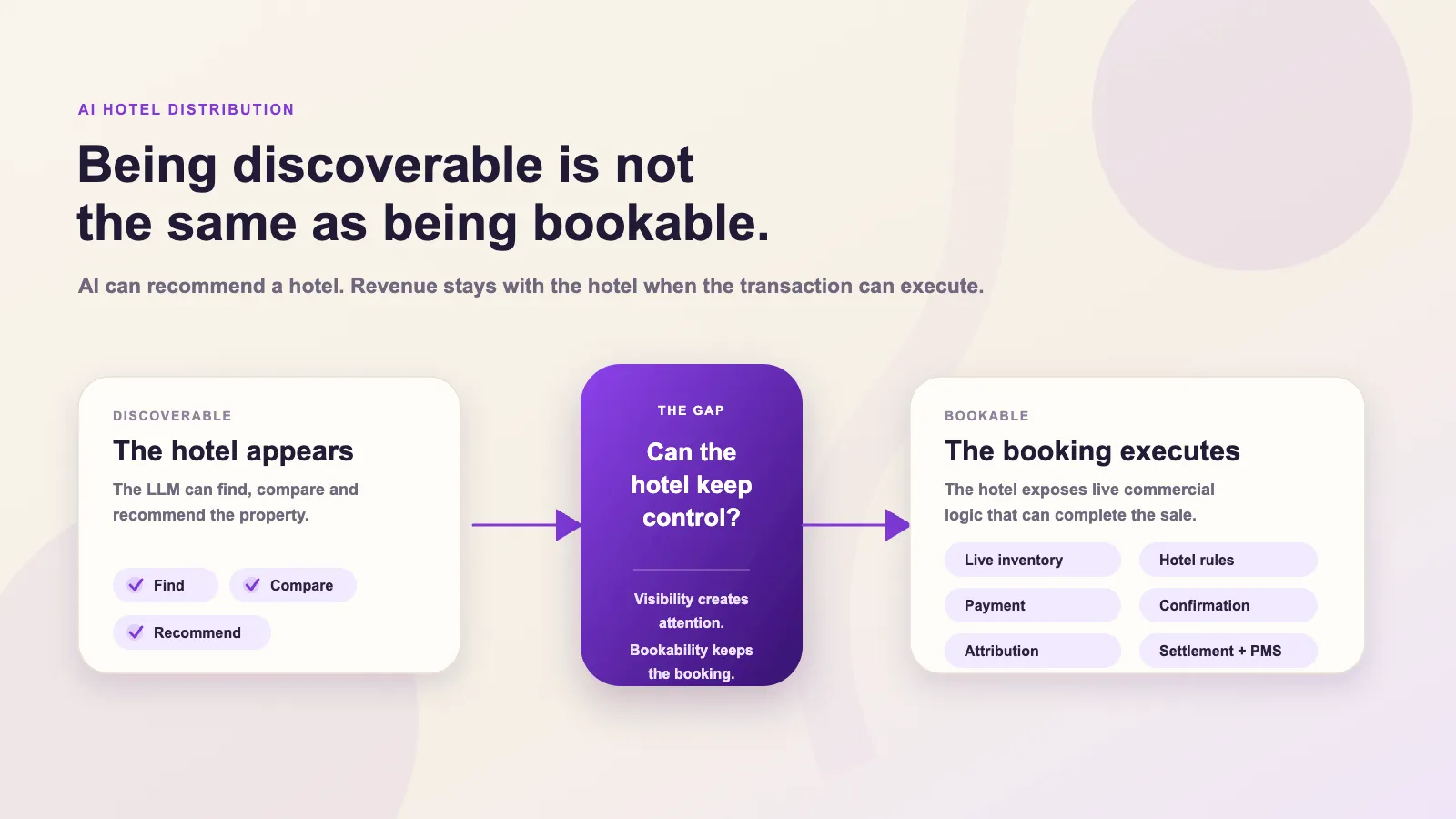 AI HOTEL DISTRIBUTION

Being discoverable is not the same as being bookable.

AI can recommend a hotel. Revenue stays with the hotel when the transaction can execute.

DISCOVERABLE

The hotel appears

The LLM can find, compare and recommend the property.

Find

Compare

Recommend

THE GAP

Can the hotel keep control?

Visibility creates attention.

Bookability keeps the booking.

BOOKABLE

The booking executes

The hotel exposes live commercial logic that can complete the sale.

Live inventory

Hotel rules

Payment

Confirmation

Attribution

Settlement + PMS